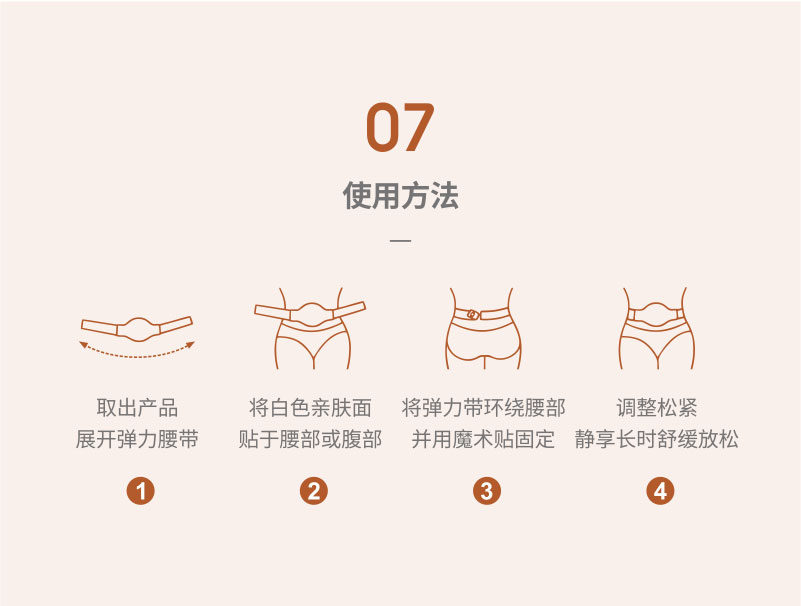 07

使用方法

—

取出产品
展开弹力腰带

1

将白色亲肤面
贴于腰部或腹部

2

将弹力带环绕腰部
并用魔术贴固定

3

调整松紧
静享长时舒缓放松

4